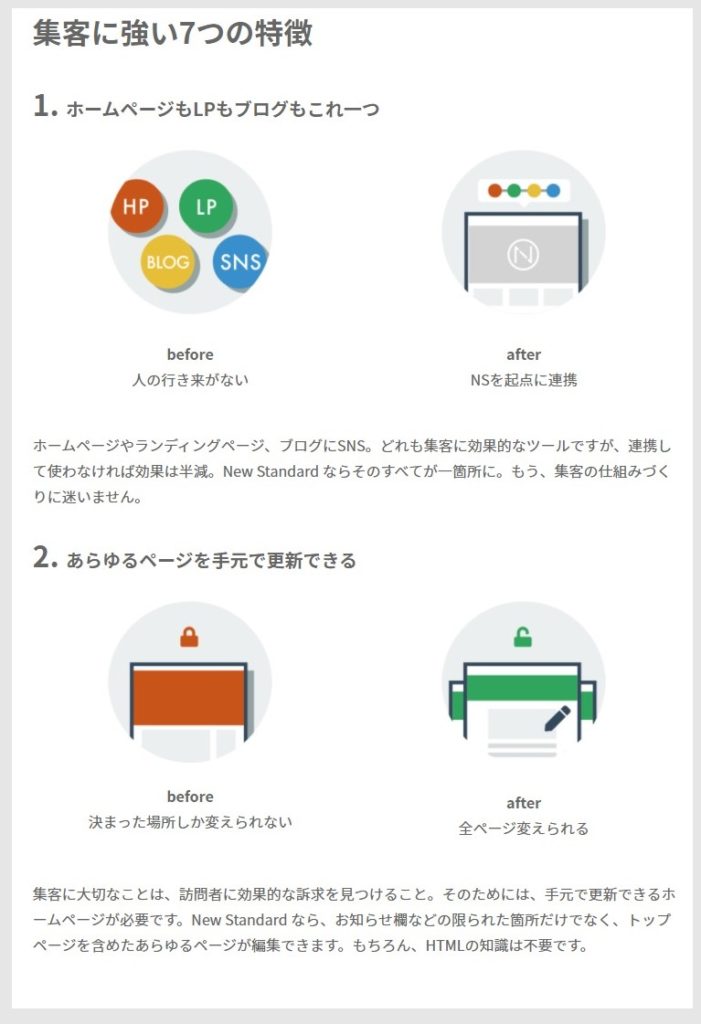 集客に強い7つの特徴

1. ホームページもLPもブログもこれ一つ

HP
LP
BLOG
SNS

before
人の行き来がない

after
NSを起点に連携

ホームページやランディングページ、ブログにSNS。どれも集客に効果的なツールですが、連携して使わなければ効果は半減。New Standard ならそのすべてが一箇所に。もう、集客の仕組みづくりに迷いません。

2. あらゆるページを手元で更新できる

before
決まった場所しか変えられない

after
全ページ変えられる

集客に大切なことは、訪問者に効果的な訴求を見つけること。そのためには、手元で更新できるホームページが必要です。New Standard なら、お知らせ欄などの限られた箇所だけでなく、トップページを含めたあらゆるページが編集できます。もちろん、HTMLの知識は不要です。